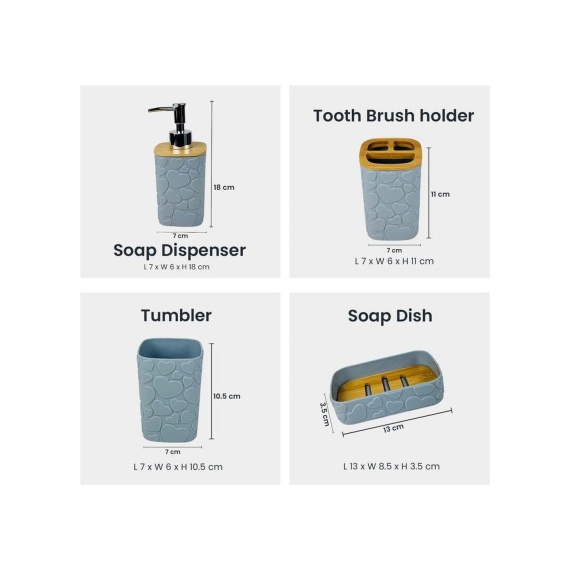 18 cm

7 cm

Soap Dispenser
L 7 x W 6 x H 18 cm

Tooth Brush holder

11 cm

7 cm
L 7 x W 6 x H 11 cm

Tumbler

10.5 cm

7 cm

L 7 x W 6 x H 10.5 cm

Soap Dish

3.5 cm

13 cm

L 13 x W 8.5 x H 3.5 cm